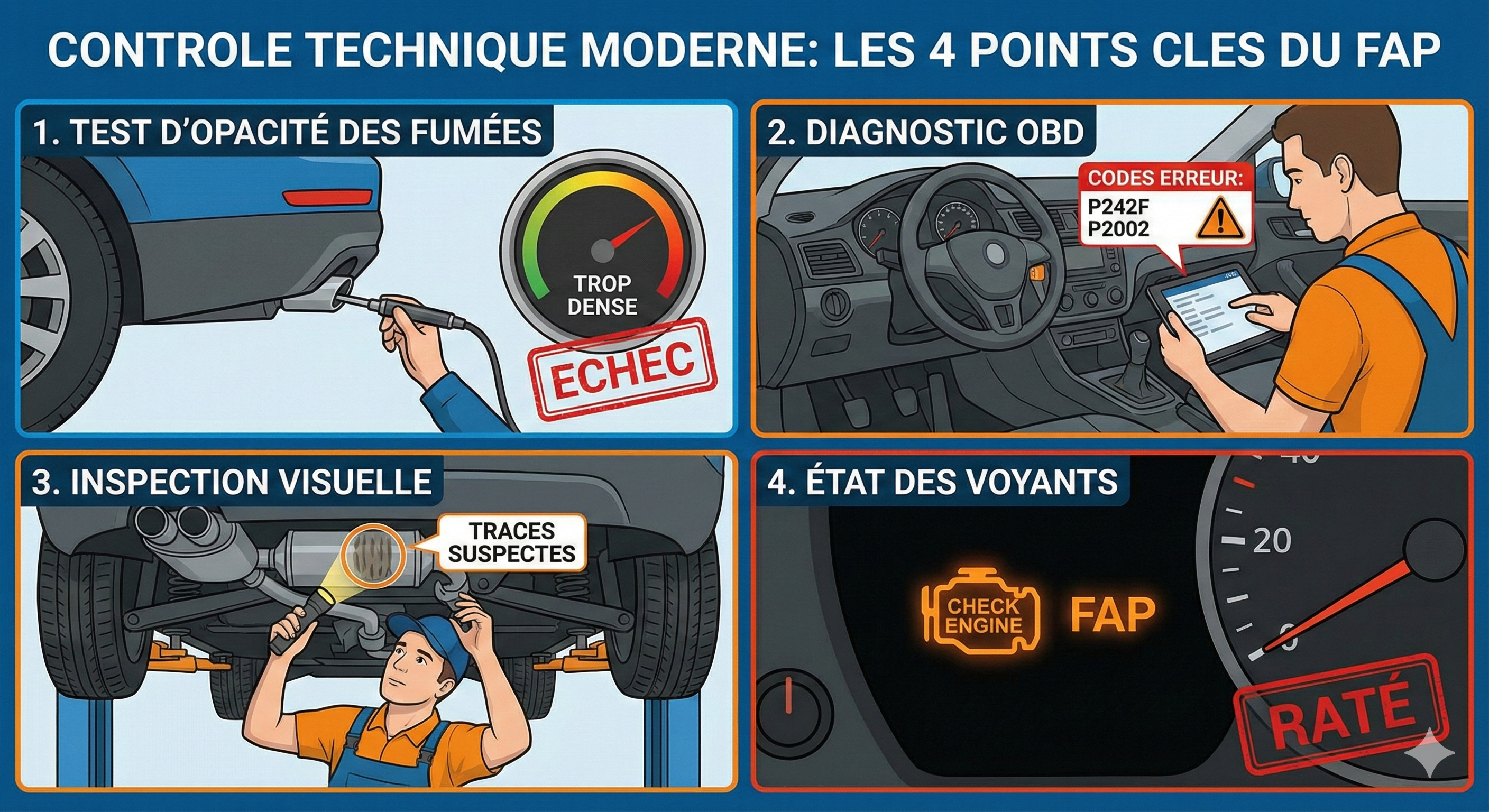 CONTROLE TECHNIQUE MODERNE: LES 4 POINTS CLES DU FAP

1. TEST D'OPACITÉ DES FUMÉES

TROP DENSE

ECHEC

2. DIAGNOSTIC OBD

CODES ERREUR:
P242F
P2002

3. INSPECTION VISUELLE

TRACES SUSPECTES

4. ÉTAT DES VOYANTS

40
20
0

CHECK ENGINE

FAP

RATÉ