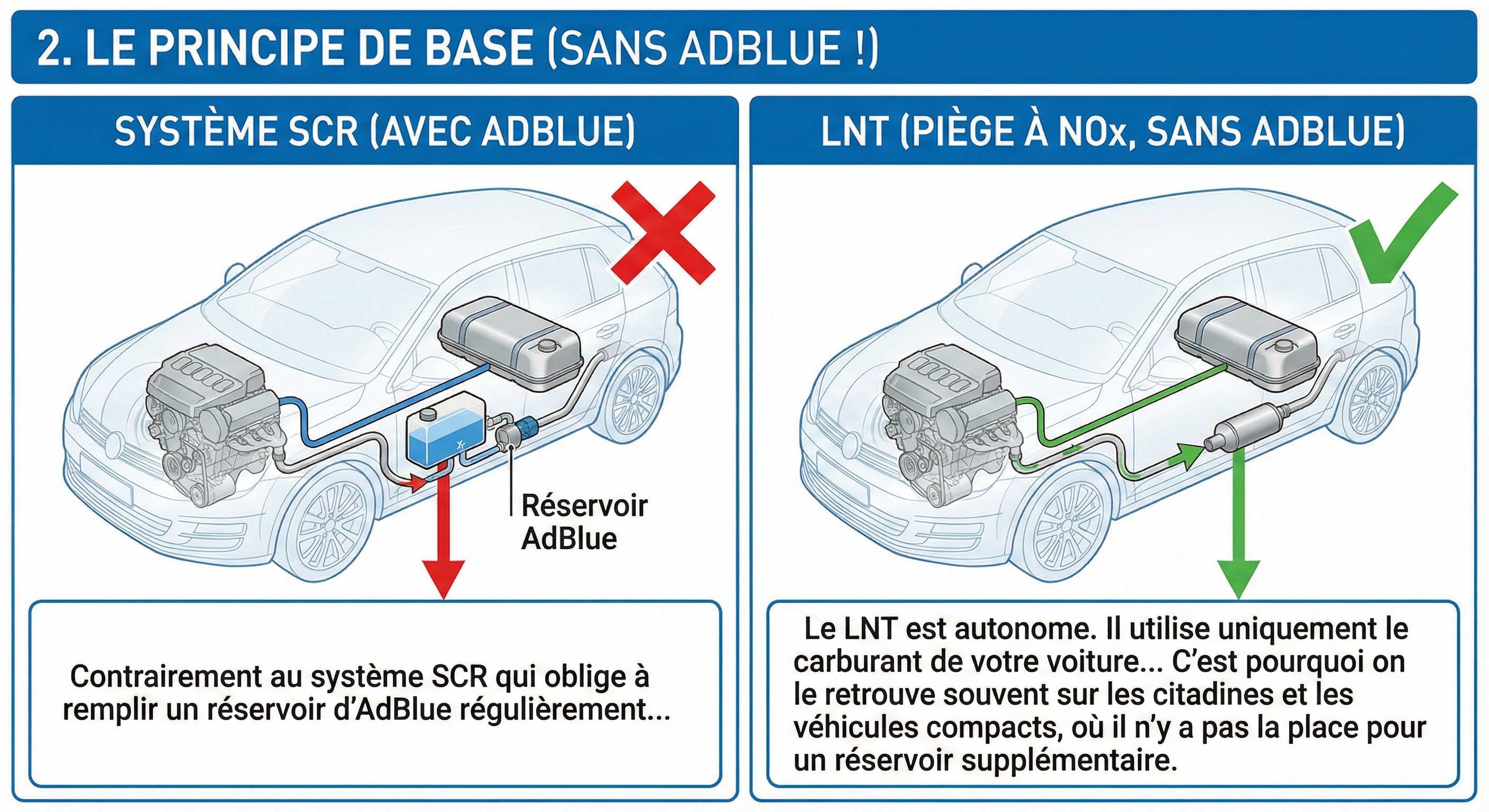 2. LE PRINCIPE DE BASE (SANS ADBLUE !)

SYSTÈME SCR (AVEC ADBLUE)

Réservoir AdBlue

Contrairement au système SCR qui oblige à remplir un réservoir d'AdBlue régulièrement...

LNT (PIÈGE À NOx, SANS ADBLUE)

Le LNT est autonome. Il utilise uniquement le carburant de votre voiture... C'est pourquoi on le retrouve souvent sur les citadines et les véhicules compacts, où il n'y a pas la place pour un réservoir supplémentaire.