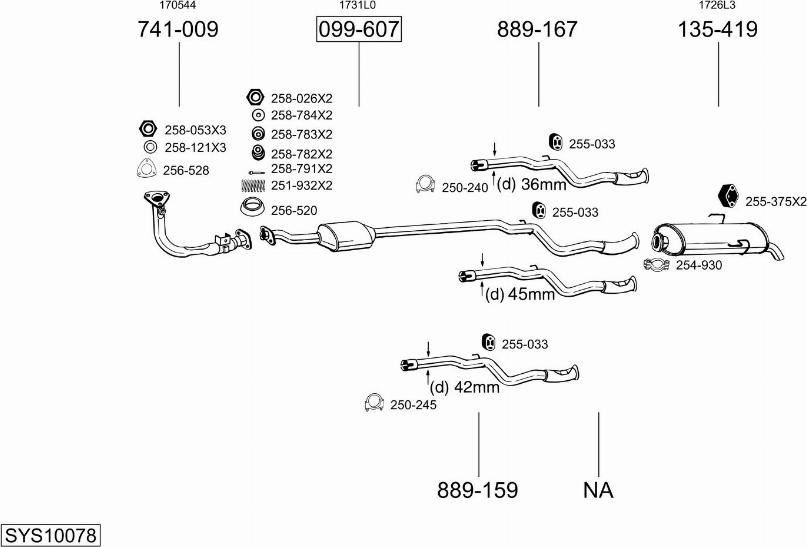 170544
741-009

1731L0
099-607

889-167

1726L3
135-419

258-053X3
258-121X3
256-528

258-026X2
258-784X2
258-783X2
258-782X2
258-791X2
251-932X2
256-520

255-033
250-240
(d) 36mm

255-033

255-375X2

254-930

(d) 45mm

255-033
(d) 42mm
250-245

889-159

NA

SYS10078