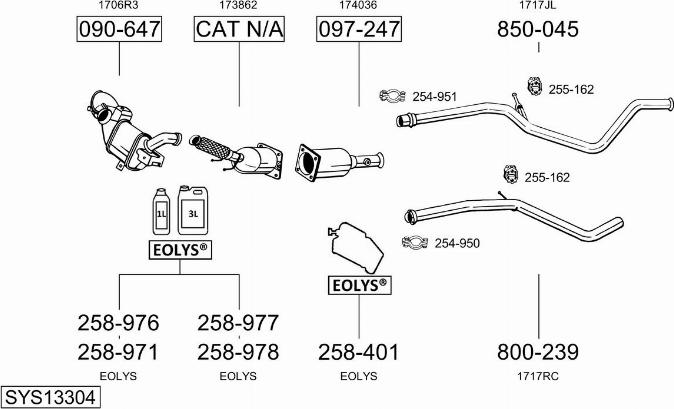 1706R3
090-647

173862
CAT N/A

174036
097-247

1717JL
850-045

254-951

255-162

255-162

254-950

1L

3L

EOLYS®

EOLYS®

258-976
258-971
EOLYS

258-977
258-978
EOLYS

258-401
EOLYS

800-239
1717RC

SYS13304