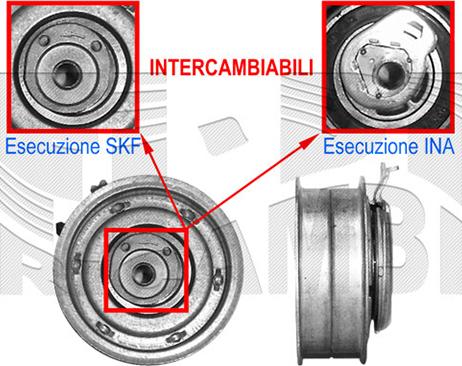 INTERCAMBIABILI

Esecuzione SKF

Esecuzione INA