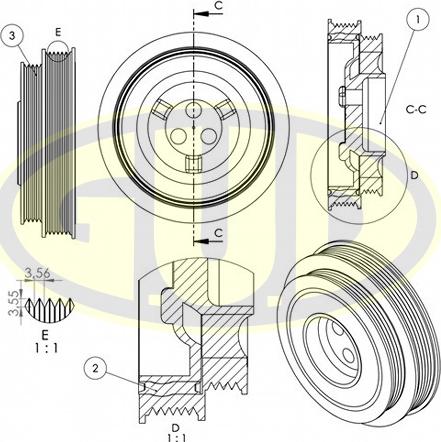 3
E
C
1
C-C
D
C
3,56
3,55
E
1 : 1
2
D
1 : 1