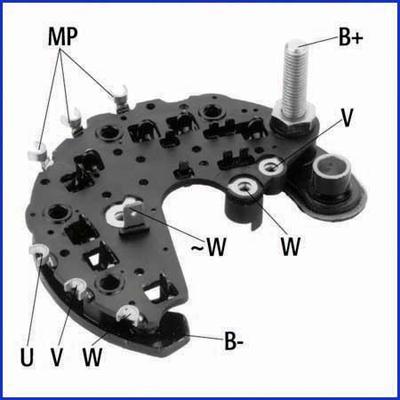 MP
B+
V
~W
W
U V W
B-