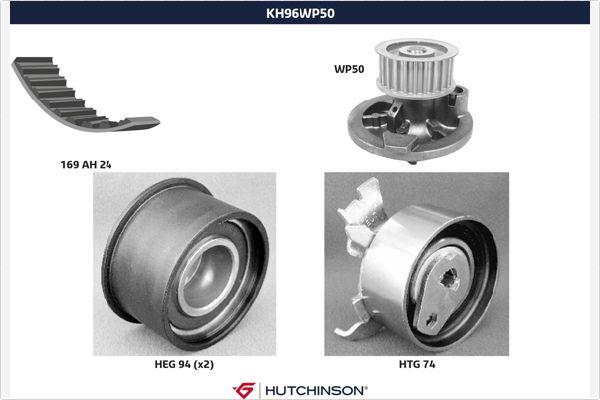 KH96WP50

WP50

169 AH 24

HEG 94 (x2)

HTG 74

HUTCHINSON®