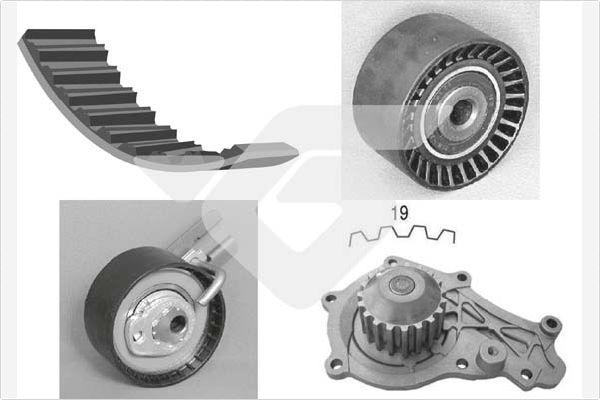 19