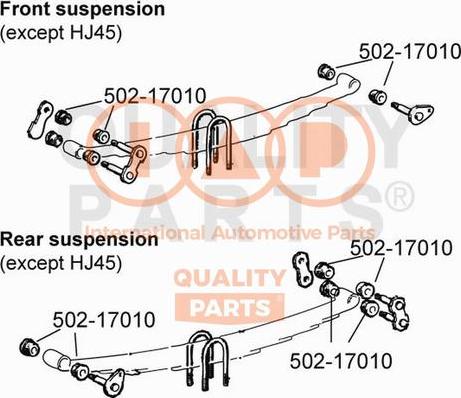 Front suspension
(except HJ45)

502-17010

502-17010

QUALITY
PARTS®
International Automotive Parts

Rear suspension
(except HJ45)

502-17010

QUALITY
PARTS

502-17010

502-17010