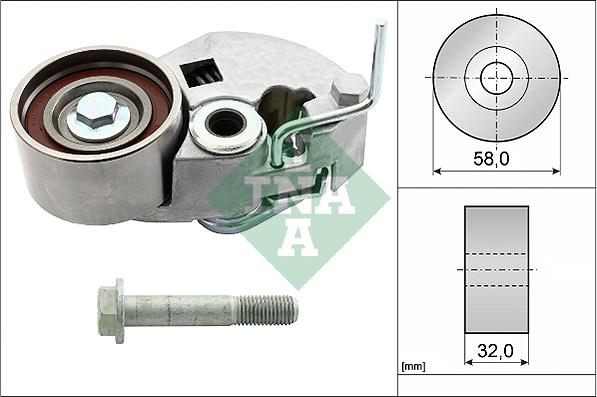 INA

58,0

32,0

[mm]