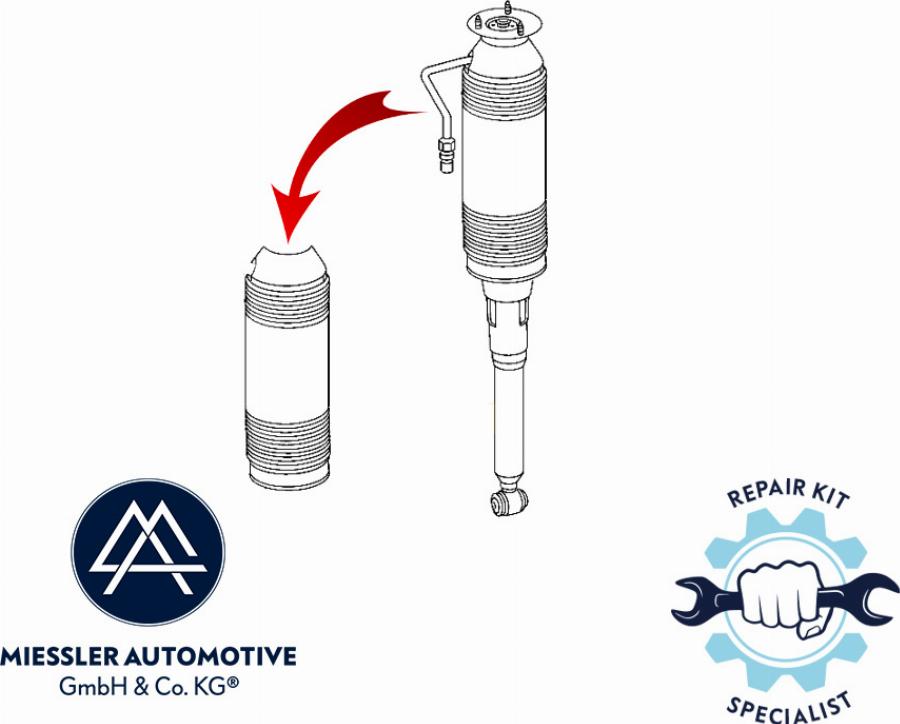 MIESSLER AUTOMOTIVE
GmbH & Co. KG®

REPAIR KIT
SPECIALIST