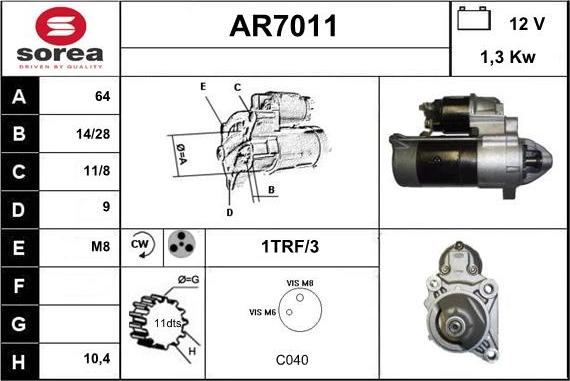 sorea
DRIVEN BY QUALITY

AR7011

12 V
1,3 Kw

| A | 64 |
|---|---|
| B | 14/28 |
| C | 11/8 |
| D | 9 |
| E | M8 |
| F | |
| G | |
| H | 10,4 |

E
C
Ø=A
B
D

CW

1TRF/3

Ø=G
11dts
H

VIS M8
VIS M6

C040