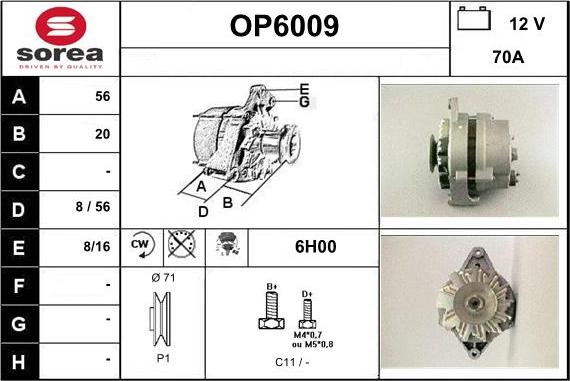 sorea
DRIVEN BY QUALITY

OP6009

12 V
70A

| A | 56 |
|---|---|
| B | 20 |
| C | - |
| D | 8 / 56 |
| E | 8/16 |
| F | - |
| G | - |
| H | - |

E
G
A
B
D

CW

6H00

Ø 71
P1

B+
D+
M4*0,7
ou M5*0,8
C11 / -