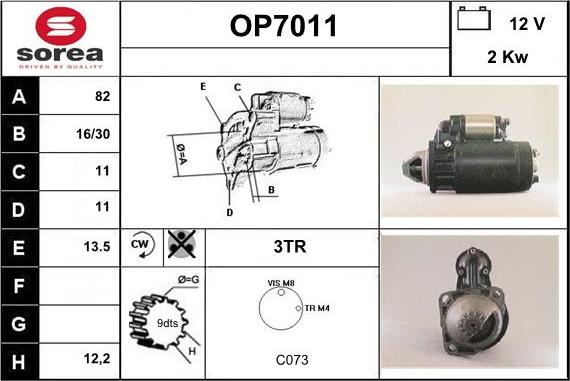 sorea
DRIVEN BY QUALITY

OP7011

12 V
2 Kw

| A | 82 |
|---|---|
| B | 16/30 |
| C | 11 |
| D | 11 |
| E | 13.5 |
| F | |
| G | |
| H | 12,2 |

E
C
Ø=A
B
D

CW

3TR

Ø=G
9dts
H

VIS M8
TR M4
C073