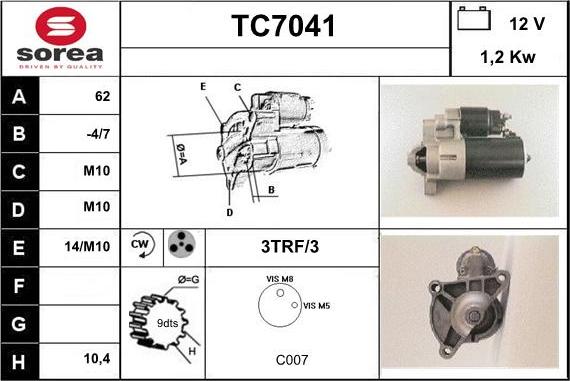 sorea
DRIVEN BY QUALITY

TC7041

12 V
1,2 Kw

| A | 62 |
|---|---|
| B | -4/7 |
| C | M10 |
| D | M10 |
| E | 14/M10 |
| F | |
| G | |
| H | 10,4 |

E C
Ø=A
B
D

CW

3TRF/3

Ø=G
9dts
H

VIS M8
VIS M5
C007