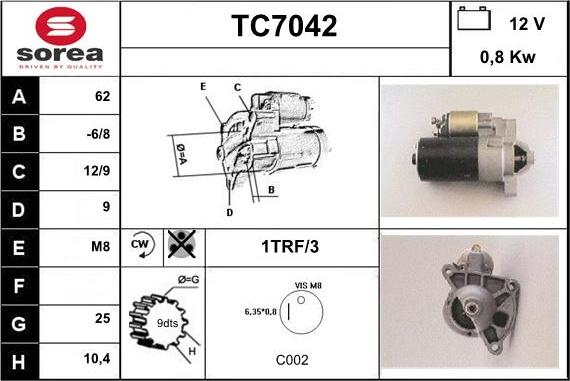 sorea
DRIVEN BY QUALITY

TC7042

12 V

0,8 Kw

| A | 62 |
|---|---|
| B | -6/8 |
| C | 12/9 |
| D | 9 |
| E | M8 |
| F | |
| G | 25 |
| H | 10,4 |

E C
Ø=A
B
D

CW

1TRF/3

Ø=G
9dts
H

VIS M8
6,35*0,8

C002