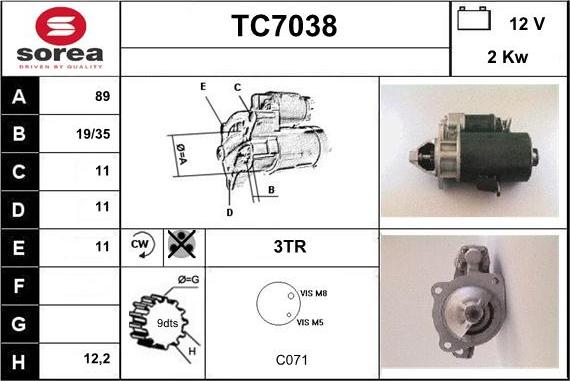 sorea
DRIVEN BY QUALITY

TC7038

12 V
2 Kw

| A | 89 |
|---|---|
| B | 19/35 |
| C | 11 |
| D | 11 |
| E | 11 |
| F | |
| G | |
| H | 12,2 |

E
C
Ø=A
B
D

CW

3TR

Ø=G
9dts
H

VIS M8
VIS M5

C071