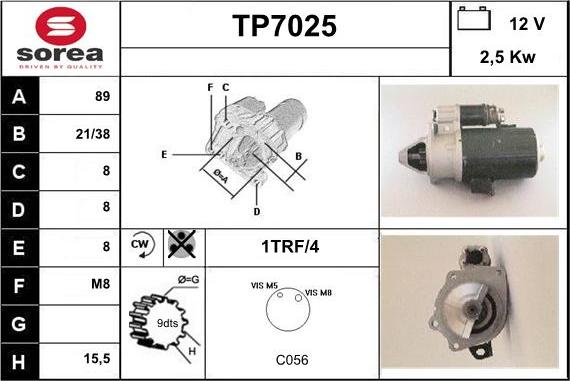 sorea
DRIVEN BY QUALITY

TP7025

12 V
2,5 Kw

| A | 89 |
|---|---|
| B | 21/38 |
| C | 8 |
| D | 8 |
| E | 8 |
| F | M8 |
| G | |
| H | 15,5 |

F C
E
B
Ø=A
D

CW

1TRF/4

Ø=G
9dts
H

VIS M5
VIS M8

C056