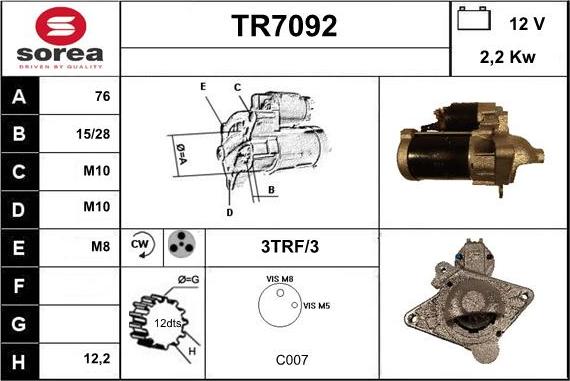 sorea
DRIVEN BY QUALITY

TR7092

12 V
2,2 Kw

| A | 76 |
|---|---|
| B | 15/28 |
| C | M10 |
| D | M10 |
| E | M8 |
| F | |
| G | |
| H | 12,2 |

E
C
Ø=A
B
D

CW

3TRF/3

Ø=G
12dts
H

VIS M8
VIS M5

C007