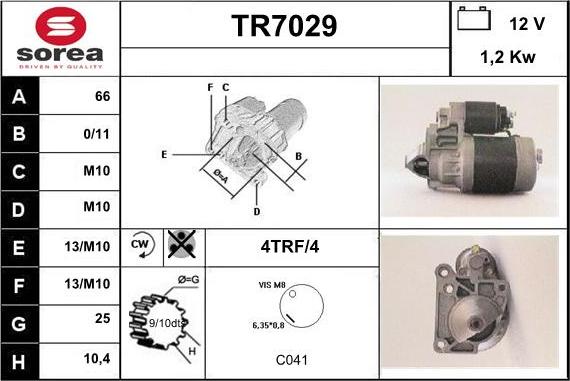 sorea
DRIVEN BY QUALITY

TR7029

12 V
1,2 Kw

| A | 66 |
|---|---|
| B | 0/11 |
| C | M10 |
| D | M10 |
| E | 13/M10 |
| F | 13/M10 |
| G | 25 |
| H | 10,4 |

F C
E
B
Ø=A
D

CW

4TRF/4

Ø=G
9/10dts
H

VIS M8
6,35*0,8

C041