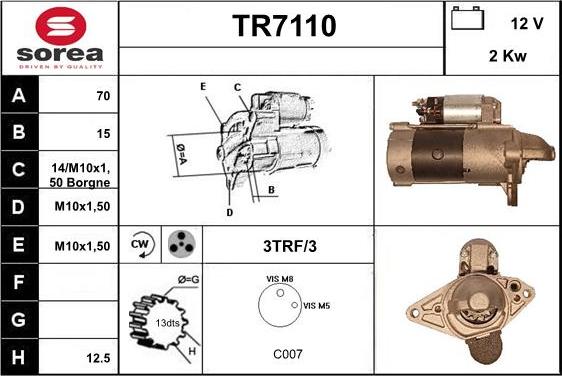 sorea
DRIVEN BY QUALITY

TR7110

12 V
2 Kw

| A | 70 |
|---|---|
| B | 15 |
| C | 14/M10x1, 50 Borgne |
| D | M10x1,50 |
| E | M10x1,50 |
| F | |
| G | |
| H | 12.5 |

E
C
Ø=A
B
D

CW

3TRF/3

Ø=G
13dts
H

VIS M8
VIS M5
C007