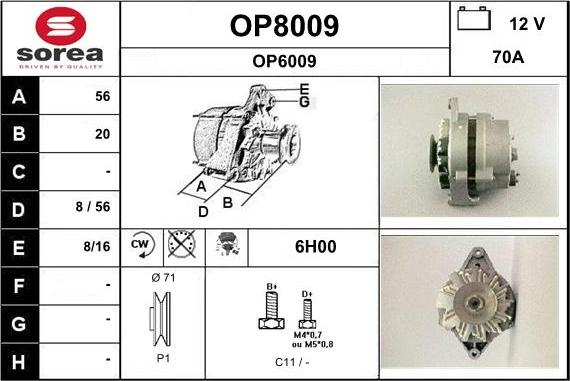 sorea
DRIVEN BY QUALITY

OP8009
OP6009

12 V
70A

| A | 56 |
|---|---|
| B | 20 |
| C | - |
| D | 8 / 56 |
| E | 8/16 |
| F | - |
| G | - |
| H | - |

E
G
A
B
D

CW

6H00

Ø 71
P1

B+
D+
M4*0,7
ou M5*0,8
C11 / -