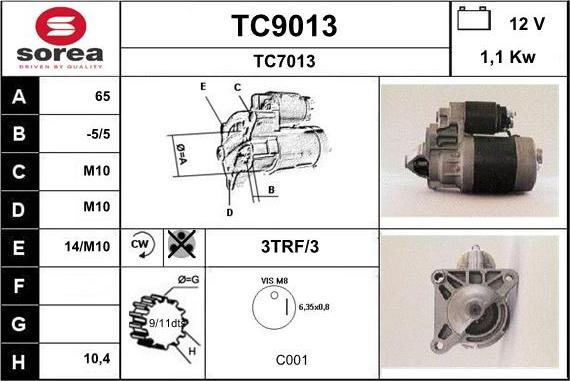 sorea
DRIVEN BY QUALITY

TC9013
TC7013

12 V
1,1 Kw

| A | 65 |
|---|---|
| B | -5/5 |
| C | M10 |
| D | M10 |
| E | 14/M10 |
| F | |
| G | |
| H | 10,4 |

E
C
Ø=A
B
D

CW

3TRF/3

Ø=G
9/11dts
H

VIS M8
6,35x0,8

C001