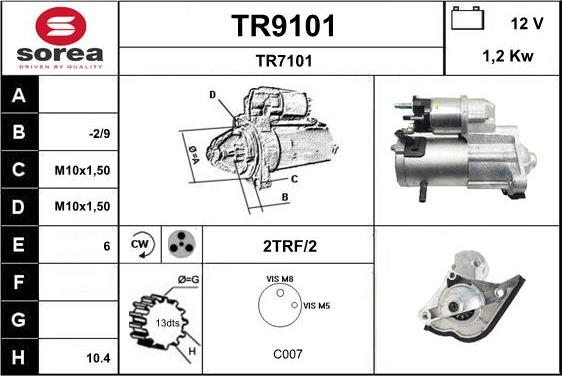 sorea
DRIVEN BY QUALITY

TR9101
TR7101

12 V
1,2 Kw

| A | |
|---|---|
| B | -2/9 |
| C | M10x1,50 |
| D | M10x1,50 |
| E | 6 |
| F | |
| G | |
| H | 10.4 |

D
Ø=A
C
B

CW

2TRF/2

Ø=G
13dts
H

VIS M8
VIS M5
C007