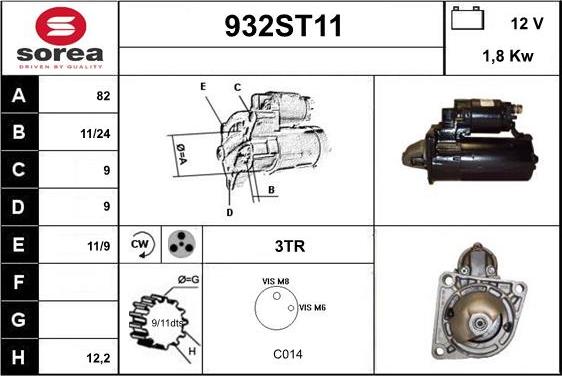 sorea
DRIVEN BY QUALITY

932ST11

12 V
1,8 Kw

| A | 82 |
|---|---|
| B | 11/24 |
| C | 9 |
| D | 9 |
| E | 11/9 |
| F | |
| G | |
| H | 12,2 |

E
C
Ø=A
B
D

CW

3TR

Ø=G
9/11dts
H

VIS M8
VIS M6
C014