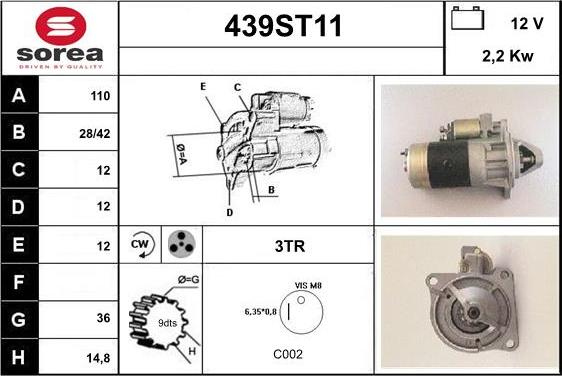 sorea
DRIVEN BY QUALITY

439ST11

12 V
2,2 Kw

| A | 110 |
|---|---|
| B | 28/42 |
| C | 12 |
| D | 12 |
| E | 12 |
| F | |
| G | 36 |
| H | 14,8 |

E C
Ø=A
B
D

CW

3TR

Ø=G
9dts
H

VIS M8
6,35*0,8
C002