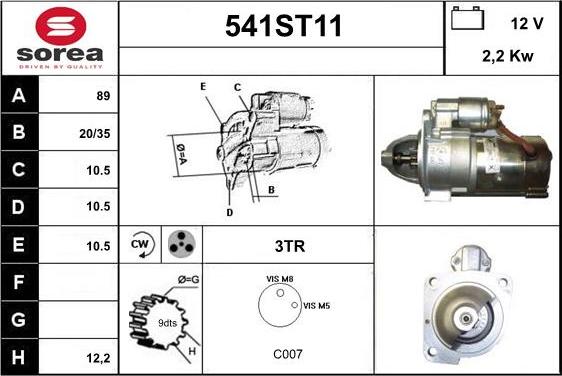 sorea
DRIVEN BY QUALITY

541ST11

12 V
2,2 Kw

| A | 89 |
|---|---|
| B | 20/35 |
| C | 10.5 |
| D | 10.5 |
| E | 10.5 |
| F | |
| G | |
| H | 12,2 |

E C
Ø=A
B
D

CW

3TR

Ø=G
9dts
H

VIS M8
VIS M5

C007