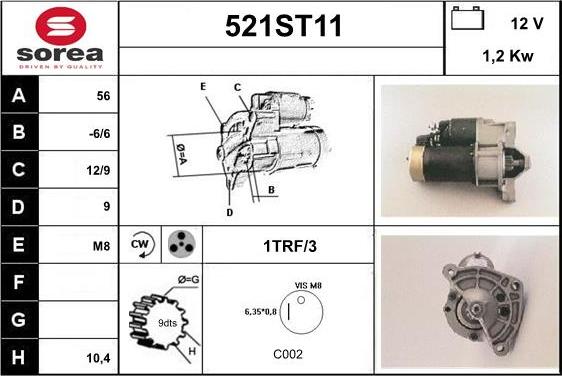 sorea
DRIVEN BY QUALITY

521ST11

12 V
1,2 Kw

| A | 56 |
|---|---|
| B | -6/6 |
| C | 12/9 |
| D | 9 |
| E | M8 |
| F | |
| G | |
| H | 10,4 |

E
C
Ø=A
B
D

CW

1TRF/3

Ø=G
9dts
H

VIS M8
6,35*0,8
C002