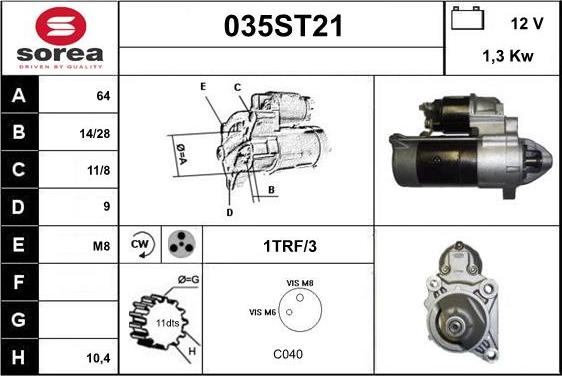 sorea
DRIVEN BY QUALITY

035ST21

12 V
1,3 Kw

| A | 64 |
|---|---|
| B | 14/28 |
| C | 11/8 |
| D | 9 |
| E | M8 |
| F | |
| G | |
| H | 10,4 |

E C
Ø=A
B
D

CW

1TRF/3

Ø=G
11dts
H

VIS M8
VIS M6
C040