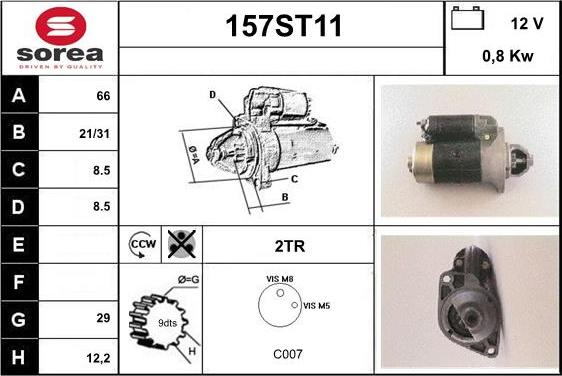 sorea
DRIVEN BY QUALITY

157ST11

12 V

0,8 Kw

| A | 66 |
|---|---|
| B | 21/31 |
| C | 8.5 |
| D | 8.5 |
| E | |
| F | |
| G | 29 |
| H | 12,2 |

D
Ø=A
C
B

CCW

2TR

Ø=G
9dts
H

VIS M8
VIS M5
C007