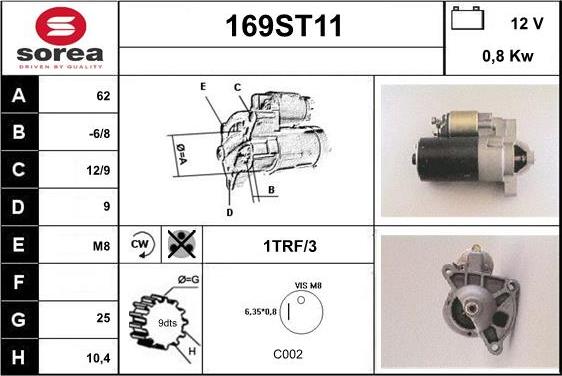 sorea
DRIVEN BY QUALITY

169ST11

12 V
0,8 Kw

| A | 62 |
|---|---|
| B | -6/8 |
| C | 12/9 |
| D | 9 |
| E | M8 |
| F | |
| G | 25 |
| H | 10,4 |

E C
Ø=A
B
D

CW

1TRF/3

Ø=G
9dts
H

VIS M8
6,35*0,8
C002