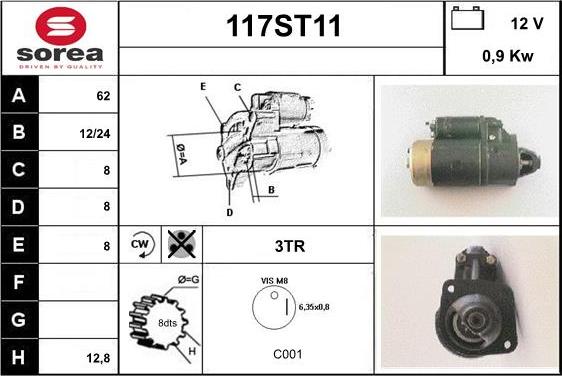 sorea
DRIVEN BY QUALITY

117ST11

12 V
0,9 Kw

| A | 62 |
|---|---|
| B | 12/24 |
| C | 8 |
| D | 8 |
| E | 8 |
| F | |
| G | |
| H | 12,8 |

E
C
Ø=A
B
D

CW

3TR

Ø=G
8dts
H

VIS M8
6,35x0,8
C001