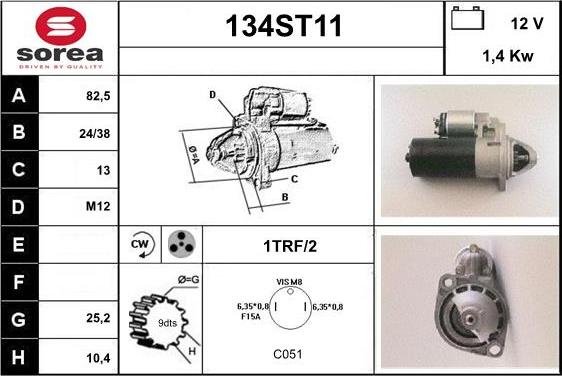 sorea
DRIVEN BY QUALITY

134ST11

12 V

1,4 Kw

| A | 82,5 |
|---|---|
| B | 24/38 |
| C | 13 |
| D | M12 |
| E | |
| F | |
| G | 25,2 |
| H | 10,4 |

D
Ø=A
C
B

CW

1TRF/2

Ø=G
9dts
H

VIS M8
6,35*0,8
F15A
6,35*0,8

C051