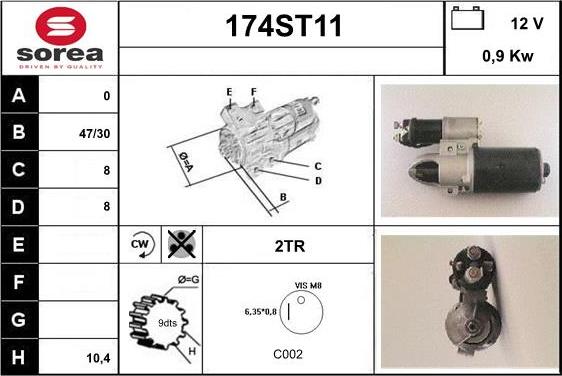 sorea
DRIVEN BY QUALITY

174ST11

12 V
0,9 Kw

| A | 0 |
|---|---|
| B | 47/30 |
| C | 8 |
| D | 8 |
| E | |
| F | |
| G | |
| H | 10,4 |

E F
Ø=A
C
D
B

CW

2TR

Ø=G
9dts
H

VIS M8
6,35*0,8
C002