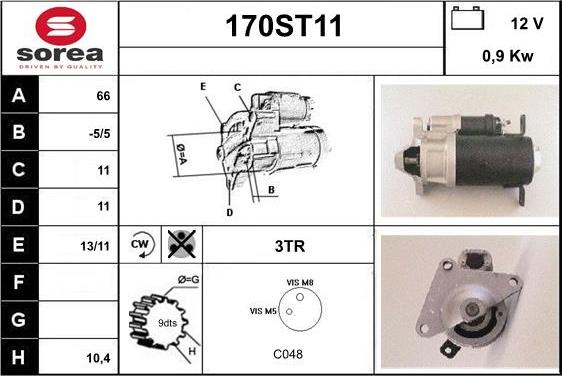 sorea
DRIVEN BY QUALITY

170ST11

12 V
0,9 Kw

| A | 66 |
|---|---|
| B | -5/5 |
| C | 11 |
| D | 11 |
| E | 13/11 |
| F | |
| G | |
| H | 10,4 |

E C
Ø=A
B
D

CW

3TR

Ø=G
9dts
H

VIS M8
VIS M5
C048