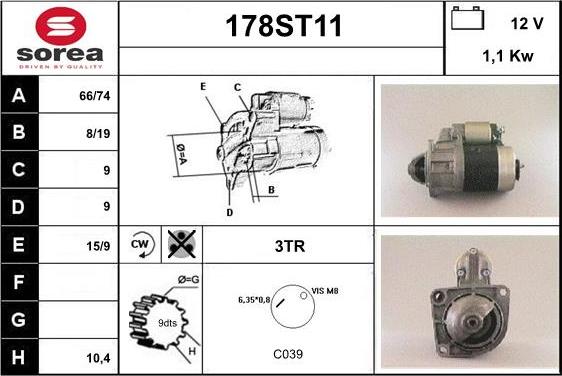 sorea
DRIVEN BY QUALITY

178ST11

12 V
1,1 Kw

| A | 66/74 |
|---|---|
| B | 8/19 |
| C | 9 |
| D | 9 |
| E | 15/9 |
| F | |
| G | |
| H | 10,4 |

E
C
Ø=A
B
D

CW

3TR

Ø=G
9dts
H

6,35*0,8
VIS M8
C039