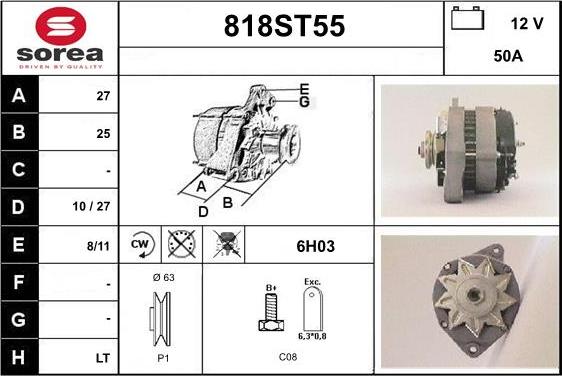 sorea
DRIVEN BY QUALITY

818ST55

12 V

50A

| A | 27 |
|---|---|
| B | 25 |
| C | - |
| D | 10 / 27 |
| E | 8/11 |
| F | - |
| G | - |
| H | LT |

E
G
A
B
D

CW

6H03

Ø 63

P1

B+

Exc.

6,3*0,8

C08