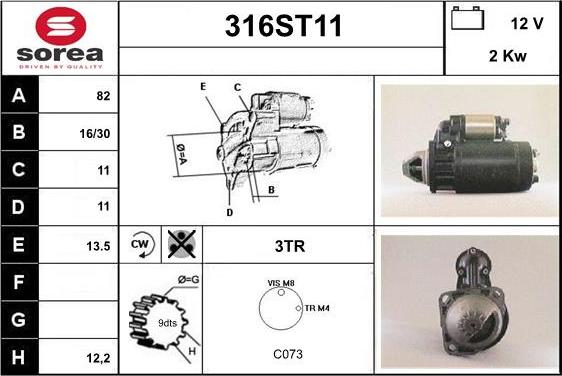 sorea
DRIVEN BY QUALITY

316ST11

12 V

2 Kw

| A | 82 |
|---|---|
| B | 16/30 |
| C | 11 |
| D | 11 |
| E | 13.5 |
| F | |
| G | |
| H | 12,2 |

E C

Ø=A

B

D

CW

3TR

Ø=G

9dts

H

VIS M8

TR M4

C073