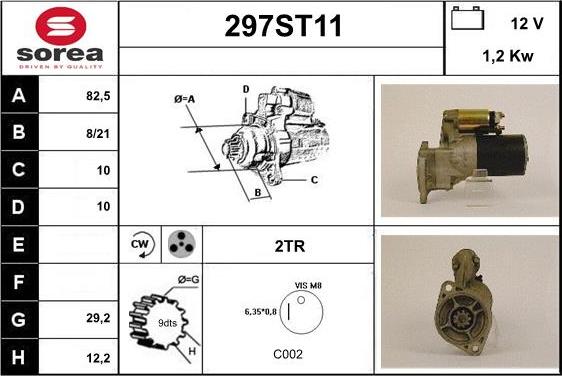 sorea
DRIVEN BY QUALITY

297ST11

12 V
1,2 Kw

| A | 82,5 |
|---|---|
| B | 8/21 |
| C | 10 |
| D | 10 |
| E | |
| F | |
| G | 29,2 |
| H | 12,2 |

Ø=A
D
C
B

CW

2TR

Ø=G
9dts
H

VIS M8
6,35*0,8
C002