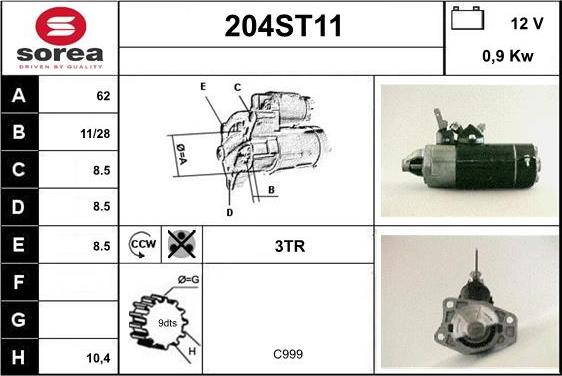 sorea
DRIVEN BY QUALITY

204ST11

12 V

0,9 Kw

| A | 62 |
|---|---|
| B | 11/28 |
| C | 8.5 |
| D | 8.5 |
| E | 8.5 |
| F | |
| G | |
| H | 10,4 |

E
C
Ø=A
B
D

CCW

3TR

Ø=G
9dts
H

C999