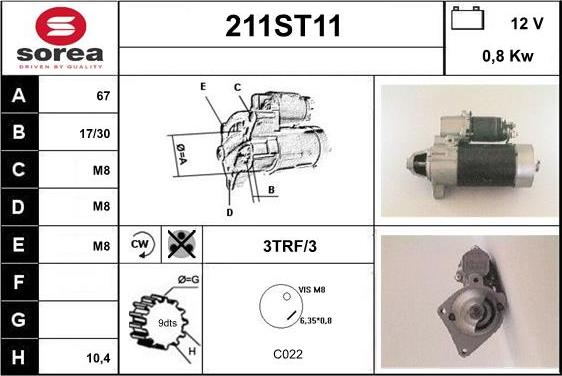 sorea
DRIVEN BY QUALITY

211ST11

12 V

0,8 Kw

| A | 67 |
|---|---|
| B | 17/30 |
| C | M8 |
| D | M8 |
| E | M8 |
| F | |
| G | |
| H | 10,4 |

E C
Ø=A
B
D

CW

3TRF/3

Ø=G
9dts
H

VIS M8
6,35*0,8
C022