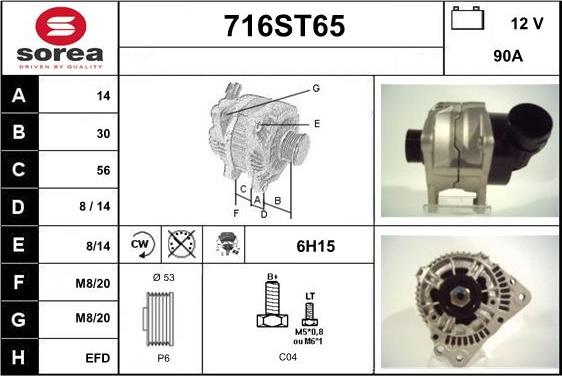 sorea
DRIVEN BY QUALITY

716ST65

12 V
90A

| A | 14 |
|---|---|
| B | 30 |
| C | 56 |
| D | 8 / 14 |
| E | 8/14 |
| F | M8/20 |
| G | M8/20 |
| H | EFD |

G
E
C
A
B
F
D

CW

6H15

Ø 53
P6

B+
LT
M5*0,8
ou M6*1
C04