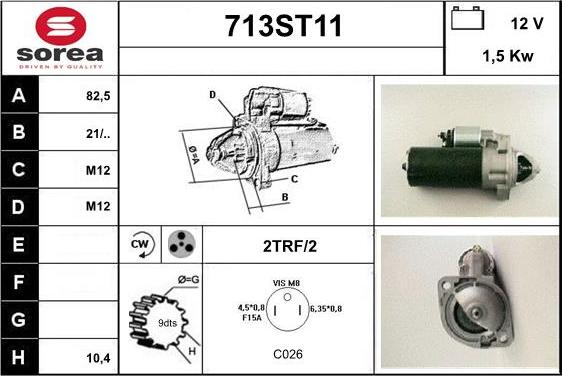 sorea
DRIVEN BY QUALITY

713ST11

12 V
1,5 Kw

| A | 82,5 |
|---|---|
| B | 21/.. |
| C | M12 |
| D | M12 |
| E | |
| F | |
| G | |
| H | 10,4 |

D
Ø=A
C
B

CW

2TRF/2

Ø=G
9dts
H

VIS M8
4,5*0,8
F15A
6,35*0,8
C026