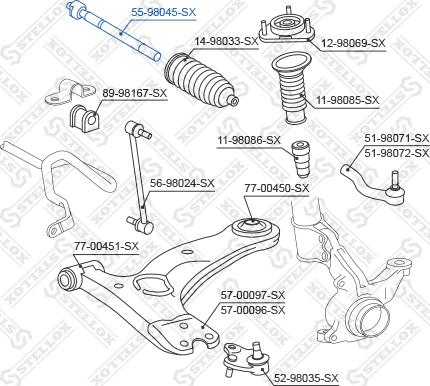 55-98045-SX
14-98033-SX
12-98069-SX
89-98167-SX
11-98085-SX
11-98086-SX
51-98071-SX
51-98072-SX
56-98024-SX
77-00450-SX
77-00451-SX
57-00097-SX
57-00096-SX
52-98035-SX
STELLOX