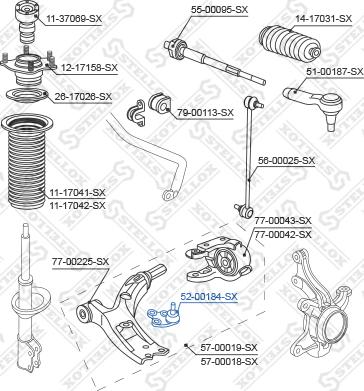 11-37069-SX
55-00095-SX
14-17031-SX
12-17158-SX
51-00187-SX
26-17026-SX
79-00113-SX
56-00025-SX
11-17041-SX
11-17042-SX
77-00043-SX
77-00042-SX
77-00225-SX
52-00184-SX
57-00019-SX
57-00018-SX
STELLOX