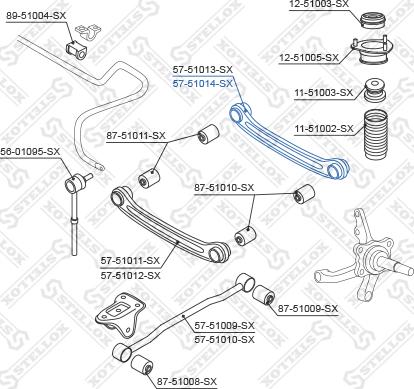 89-51004-SX
12-51003-SX
12-51005-SX
57-51013-SX
57-51014-SX
11-51003-SX
11-51002-SX
87-51011-SX
56-01095-SX
87-51010-SX
57-51011-SX
57-51012-SX
87-51009-SX
57-51009-SX
57-51010-SX
87-51008-SX
STELLOX