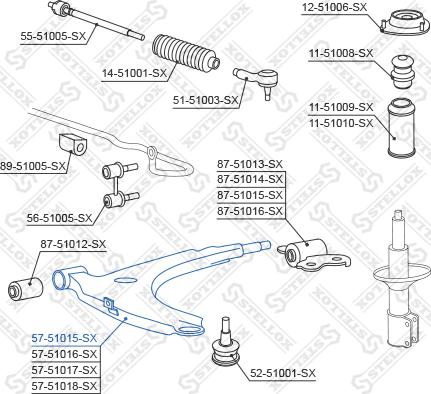 55-51005-SX
14-51001-SX
51-51003-SX
12-51006-SX
11-51008-SX
11-51009-SX
11-51010-SX
89-51005-SX
56-51005-SX
87-51013-SX
87-51014-SX
87-51015-SX
87-51016-SX
87-51012-SX
57-51015-SX
57-51016-SX
57-51017-SX
57-51018-SX
52-51001-SX
STELLOX