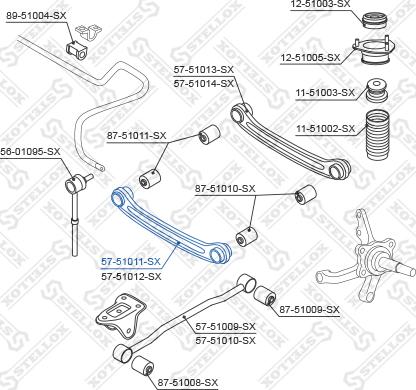 89-51004-SX
12-51003-SX
12-51005-SX
57-51013-SX
57-51014-SX
11-51003-SX
11-51002-SX
87-51011-SX
56-01095-SX
87-51010-SX
57-51011-SX
57-51012-SX
87-51009-SX
57-51009-SX
57-51010-SX
87-51008-SX
STELLOX