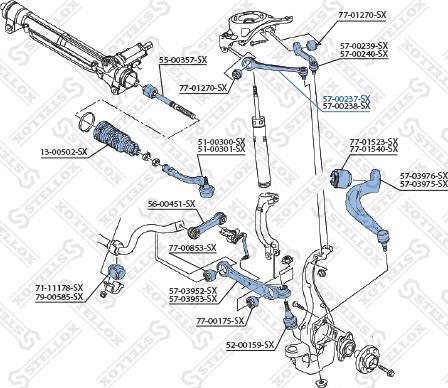 77-01270-SX
57-00239-SX
57-00240-SX
55-00357-SX
77-01270-SX
57-00237-SX
57-00238-SX
13-00502-SX
51-00300-SX
51-00301-SX
77-01523-SX
77-01540-SX
57-03976-SX
57-03975-SX
56-00451-SX
77-00853-SX
71-11178-SX
79-00585-SX
57-03952-SX
57-03953-SX
77-00175-SX
52-00159-SX
STELLOX